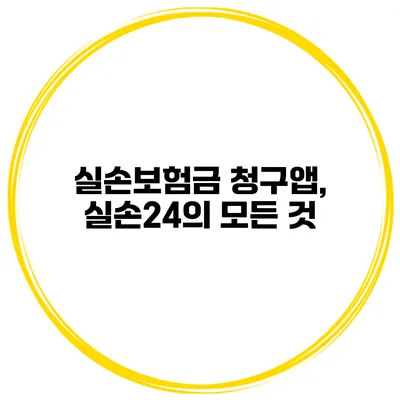 실손보험금 청구앱, 실손24의 모든 것