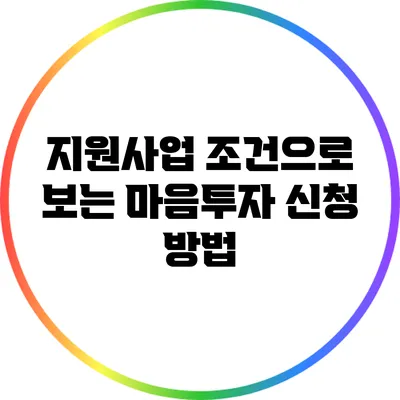 지원사업 조건으로 보는 마음투자 신청 방법