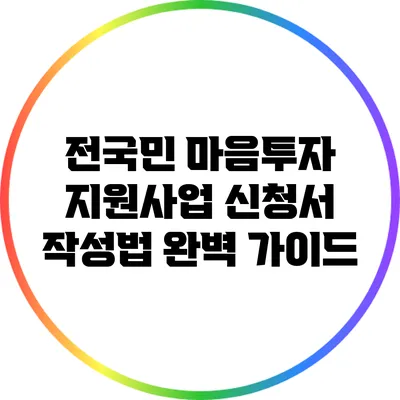 전국민 마음투자 지원사업 신청서 작성법 완벽 가이드