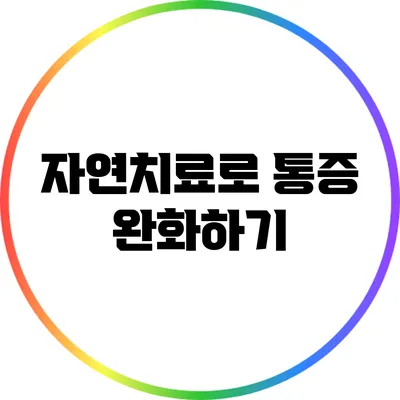 자연치료로 통증 완화하기