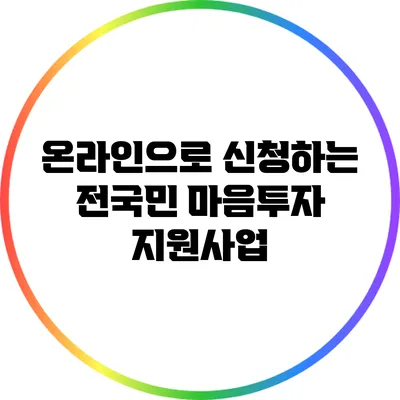 온라인으로 신청하는 전국민 마음투자 지원사업