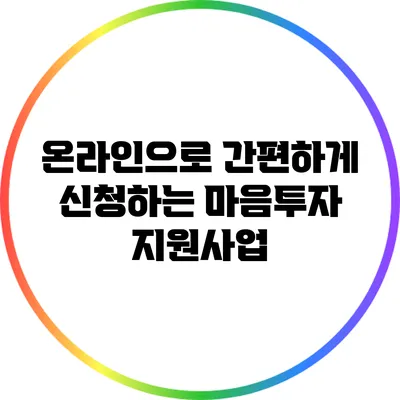 온라인으로 간편하게 신청하는 마음투자 지원사업