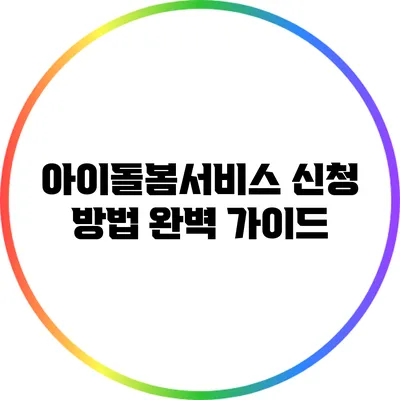 아이돌봄서비스 신청 방법 완벽 가이드