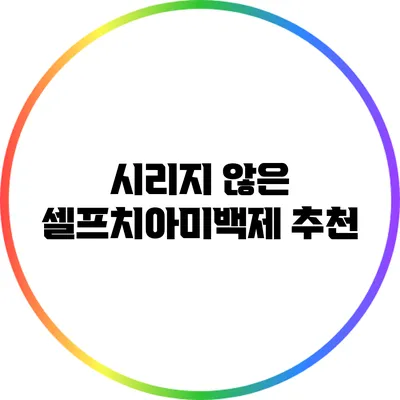 시리지 않은
셀프치아미백제 추천