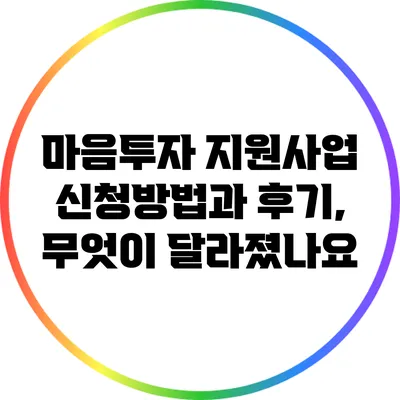 마음투자 지원사업 신청방법과 후기, 무엇이 달라졌나요