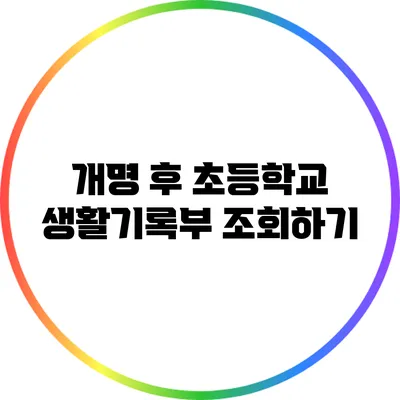 개명 후 초등학교
생활기록부 조회하기