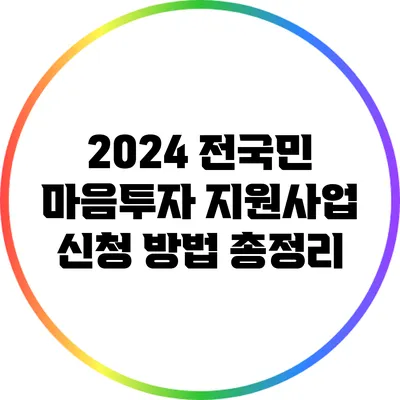 2024 전국민 마음투자 지원사업 신청 방법 총정리