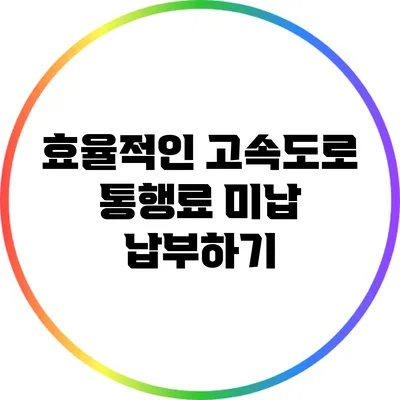 효율적인 고속도로 통행료 미납 납부하기