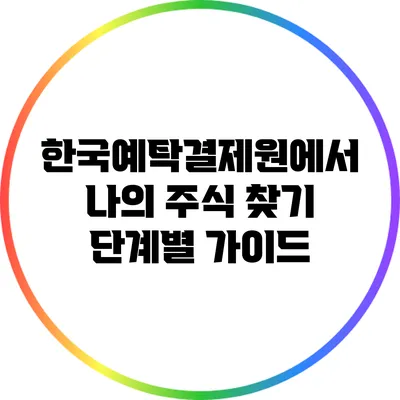 한국예탁결제원에서
나의 주식 찾기
단계별 가이드