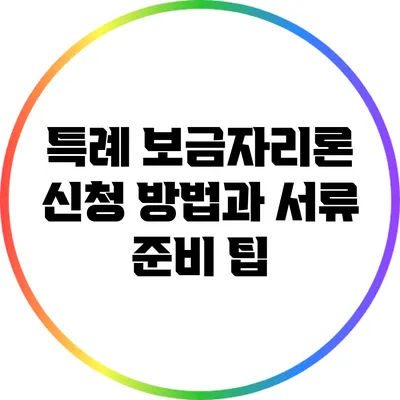 특례 보금자리론 신청 방법과 서류 준비 팁