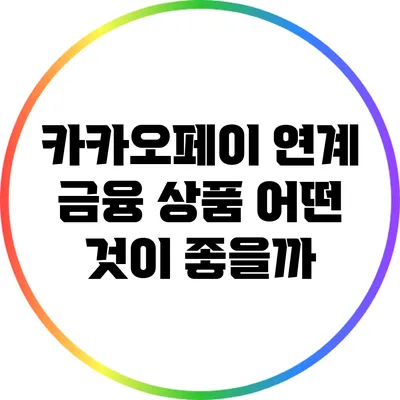 카카오페이 연계 금융 상품 어떤 것이 좋을까