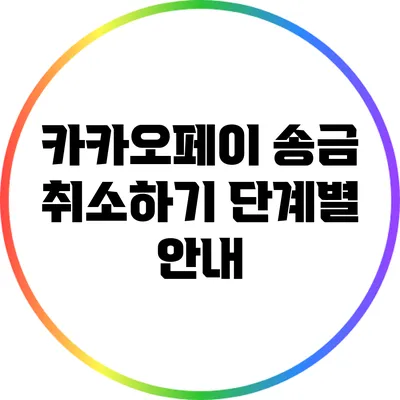 카카오페이 송금 취소하기 단계별 안내