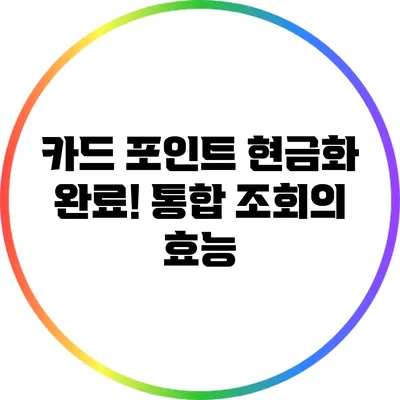 카드 포인트 현금화 완료! 통합 조회의 효능