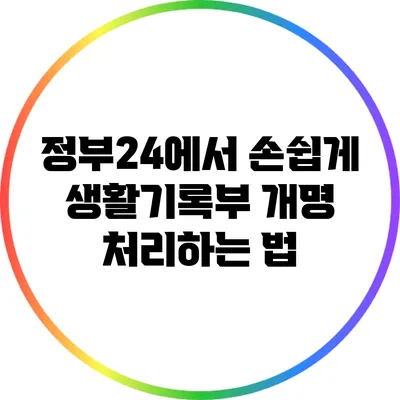 정부24에서 손쉽게 생활기록부 개명 처리하는 법