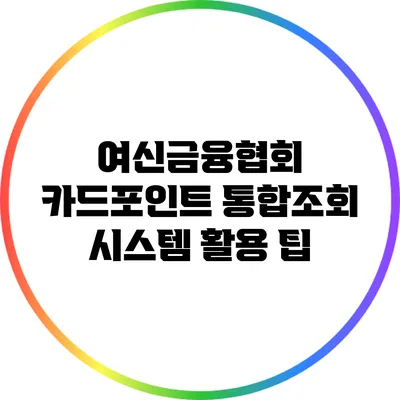 여신금융협회
카드포인트 통합조회
시스템 활용 팁