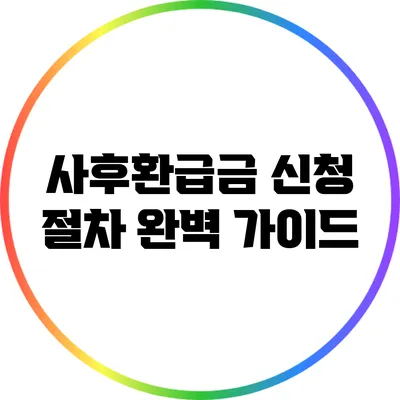 사후환급금 신청 절차 완벽 가이드