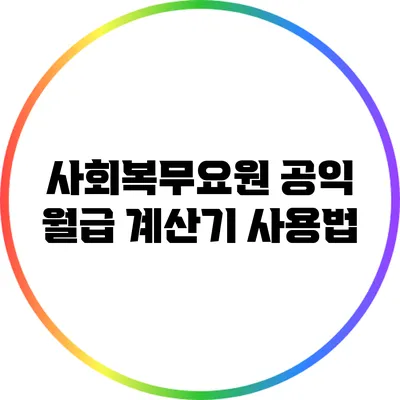 사회복무요원 공익
월급 계산기 사용법