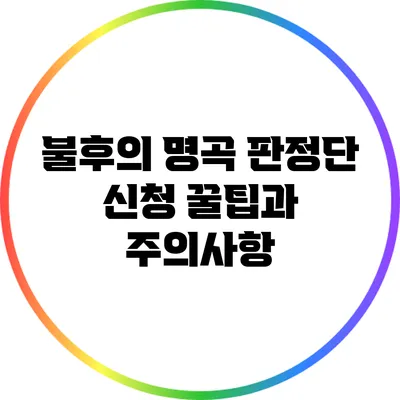 불후의 명곡 판정단 신청 꿀팁과 주의사항