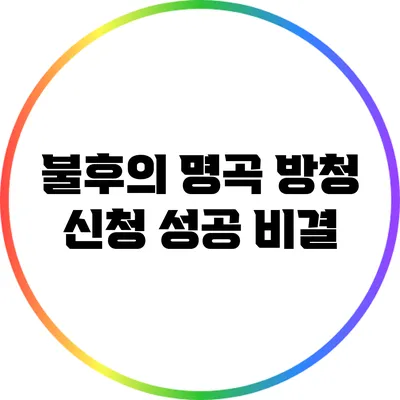 불후의 명곡 방청 신청 성공 비결