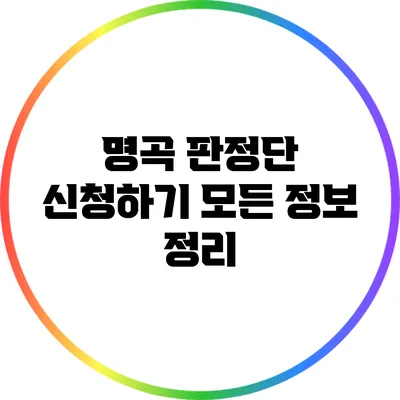 명곡 판정단 신청하기 모든 정보 정리