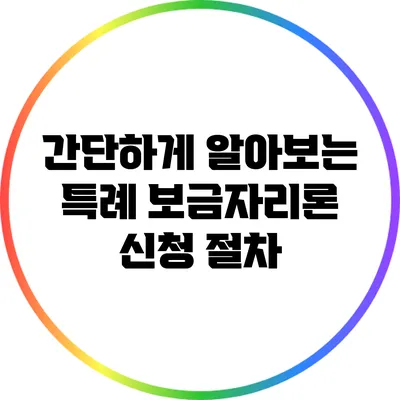 간단하게 알아보는 특례 보금자리론 신청 절차